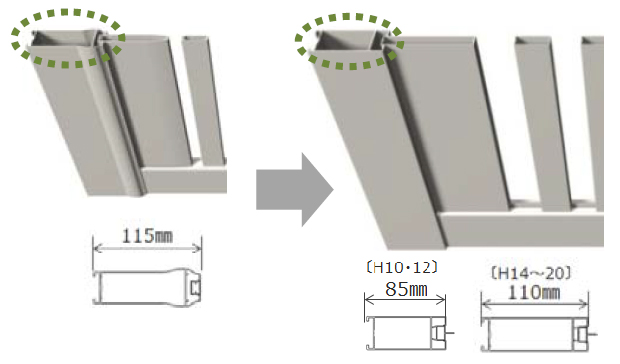 115mm

〔H10・12〕
85mm

〔H14～20〕
110mm