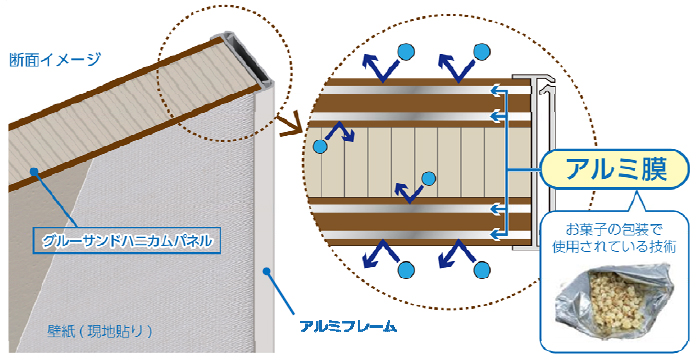 断面イメージ

グルーサンドハニカムパネル

壁紙（現地貼り）

アルミフレーム

アルミ膜

お菓子の包装で使用されている技術