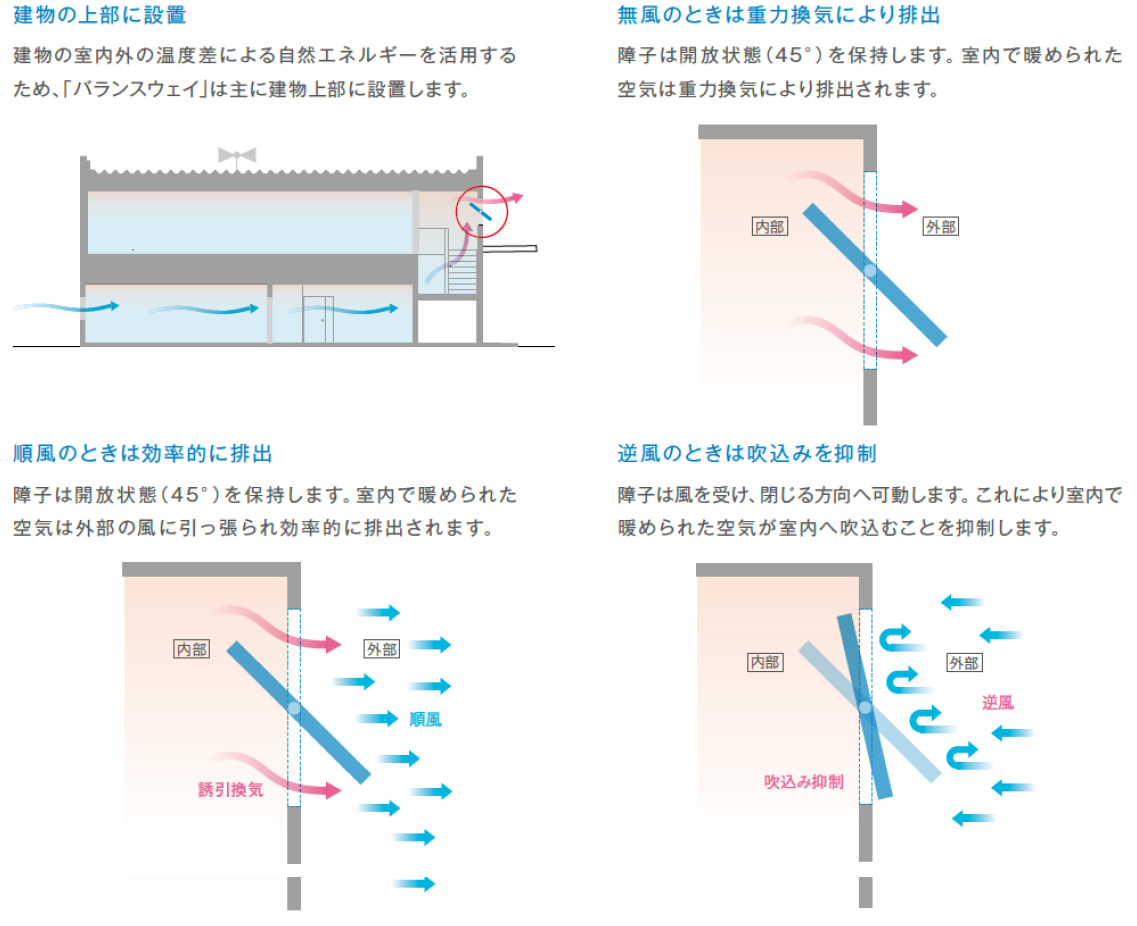 建物の上部に設置

建物の室内外の温度差による自然エネルギーを活用するため、「バランスウェイ」は主に建物上部に設置します。

無風のときは重力換気により排出

障子は開放状態（45°）を保持します。室内で暖められた空気は重力換気により排出されます。

内部

外部

順風のときは効率的に排出

障子は開放状態（45°）を保持します。室内で暖められた空気は外部の風に引っ張られ効率的に排出されます。

内部

外部

順風

誘引換気

逆風のときは吹込みを抑制

障子は風を受け、閉じる方向へ可動します。これにより室内で暖められた空気が室内へ吹込むことを抑制します。

内部

外部

逆風

吹込み抑制